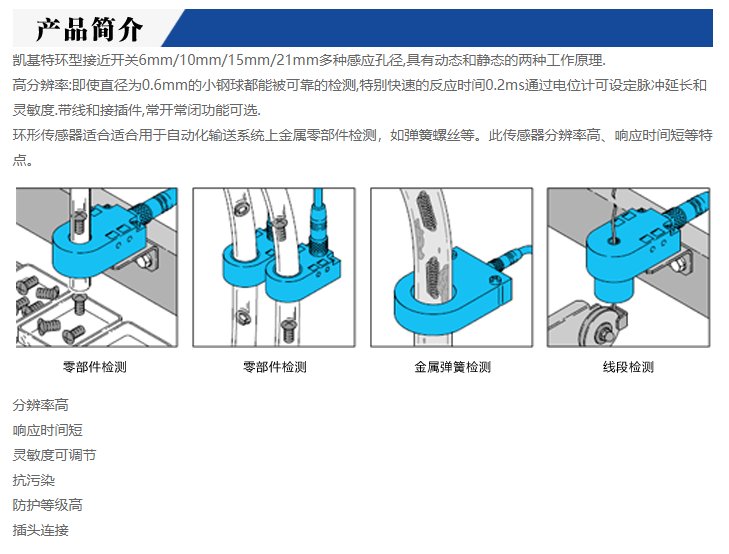 产品简介

凯基特环型接近开关6mm/10mm/15mm/21mm多种感应孔径,具有动态和静态的两种工作原理.

高分辨率:即使直径为0.6mm的小钢球都能被可靠的检测,特别快速的反应时间0.2ms通过电位计可设定脉冲延长和灵敏度.带线和接插件,常开常闭功能可选.

环形传感器适合适合用于自动化输送系统上金属零部件检测，如弹簧螺丝等。此传感器分辨率高、响应时间短等特点。

零部件检测

零部件检测

金属弹簧检测

线段检测

分辨率高

响应时间短

灵敏度可调节

抗污染

防护等级高

插头连接